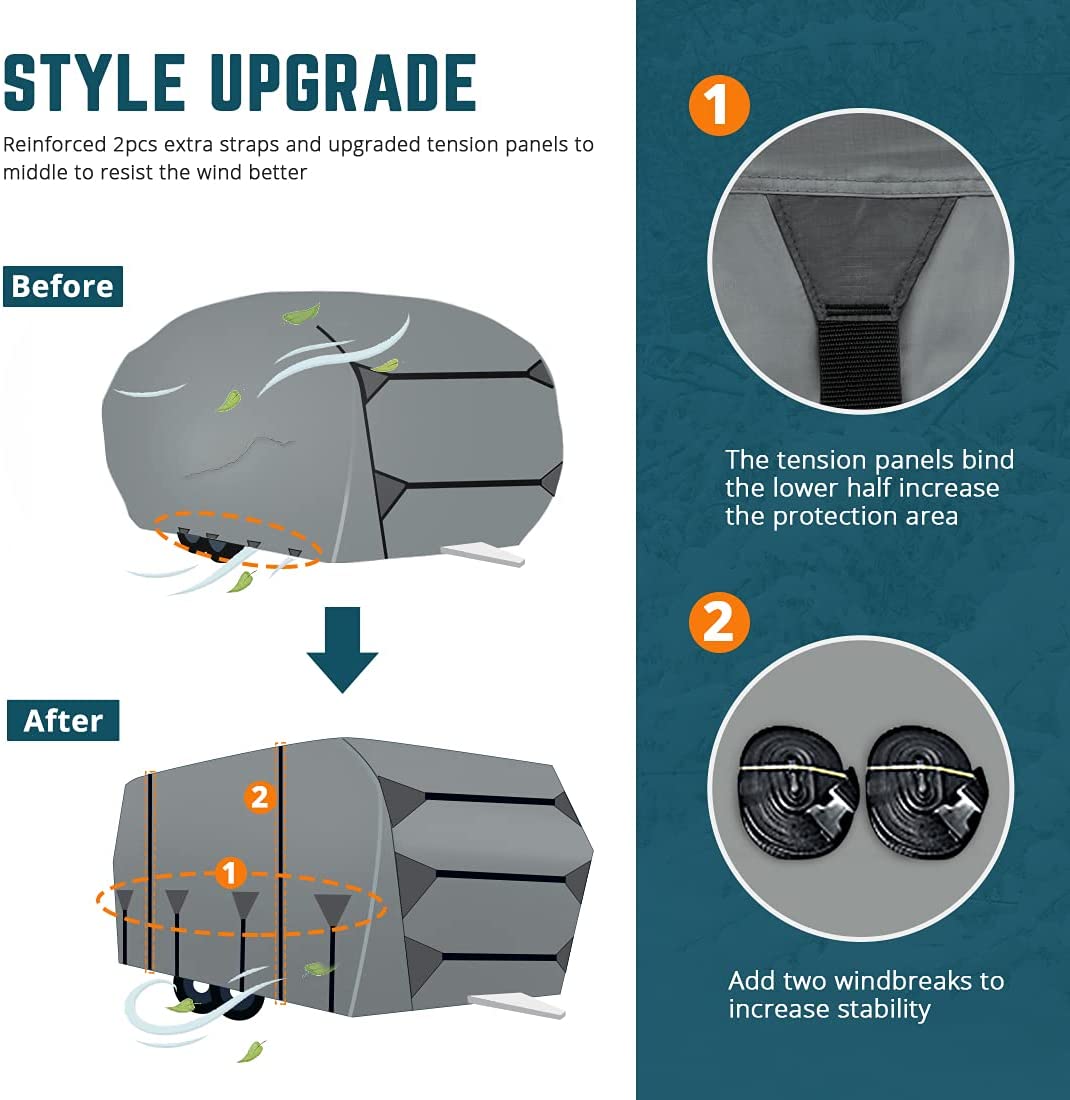 STYLE UPGRADE

Reinforced 2pcs extra straps and upgraded tension panels to middle to resist the wind better

Before

After

2

1

1

The tension panels bind the lower half increase the protection area

2

Add two windbreaks to increase stability